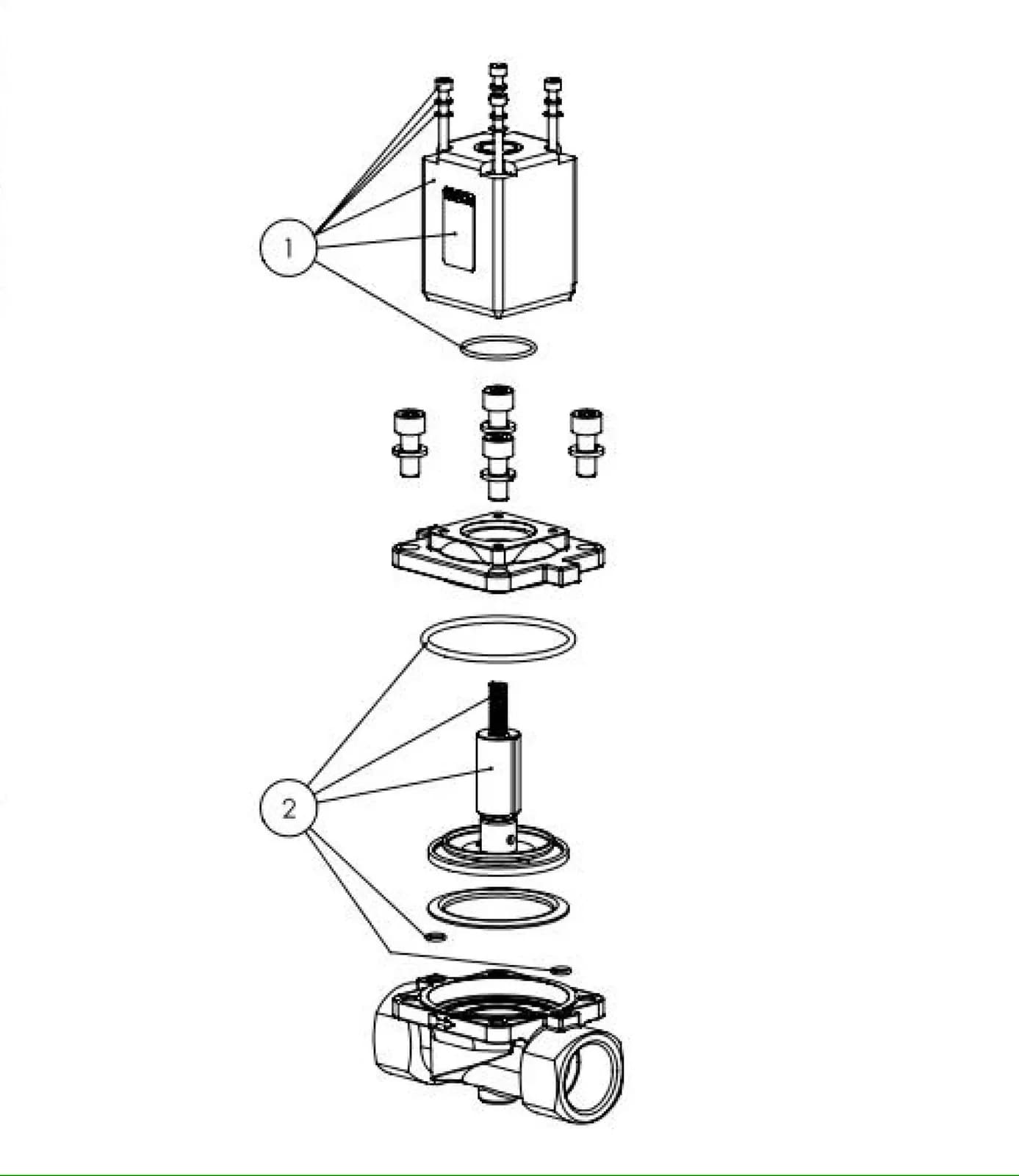 1

2